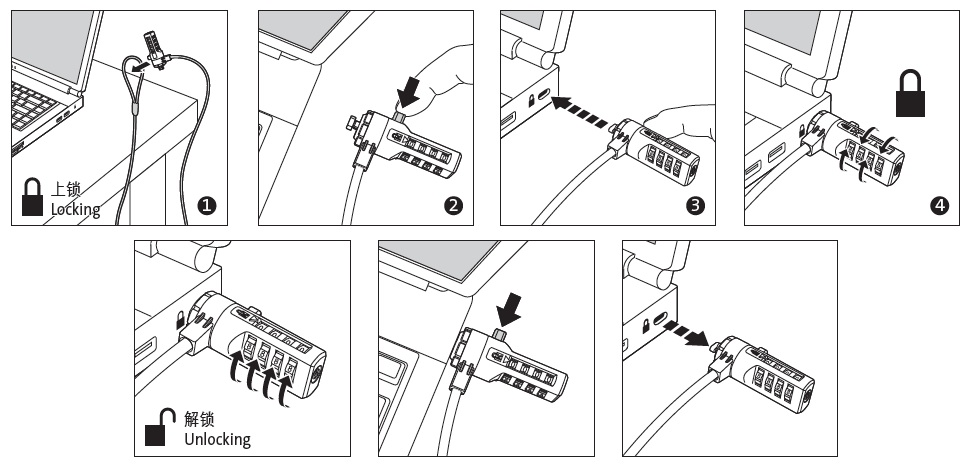 上锁
Locking
❶
❷
❸
❹

解锁
Unlocking